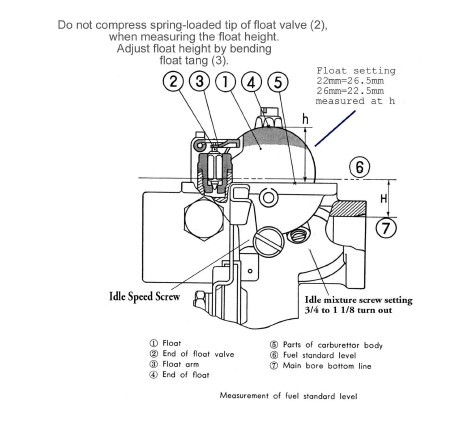 Do not compress spring-loaded tip of float valve (2), when measuring the float height. Adjust float height by bending float tang (3).

Float setting
22mm=26.5mm
26mm=22.5mm
measured at h

2 3 1 4 5

h

6

H

7

Idle Speed Screw

Idle mixture screw setting
3/4 to 1 1/8 turn out

① Float
② End of float valve
③ Float arm
④ End of float

⑤ Parts of carburettor body
⑥ Fuel standard level
⑦ Main bore bottom line

Measurement of fuel standard level