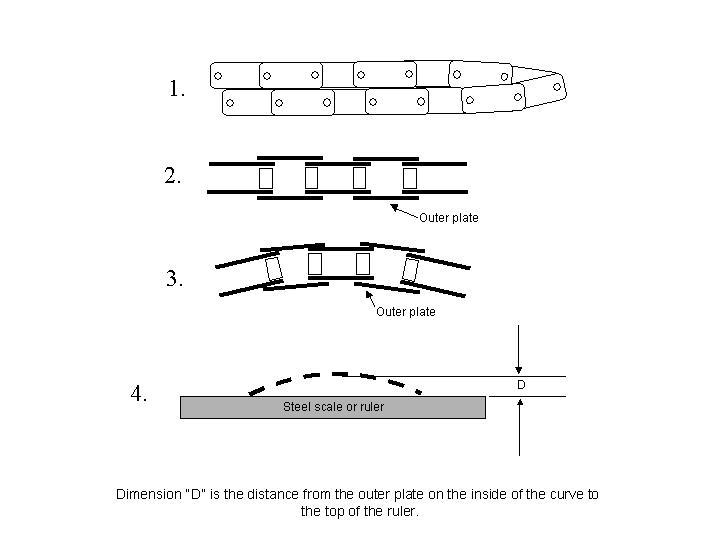 1.

2.

Outer plate

3.

Outer plate

4.

D

Steel scale or ruler

Dimension "D" is the distance from the outer plate on the inside of the curve to the top of the ruler.