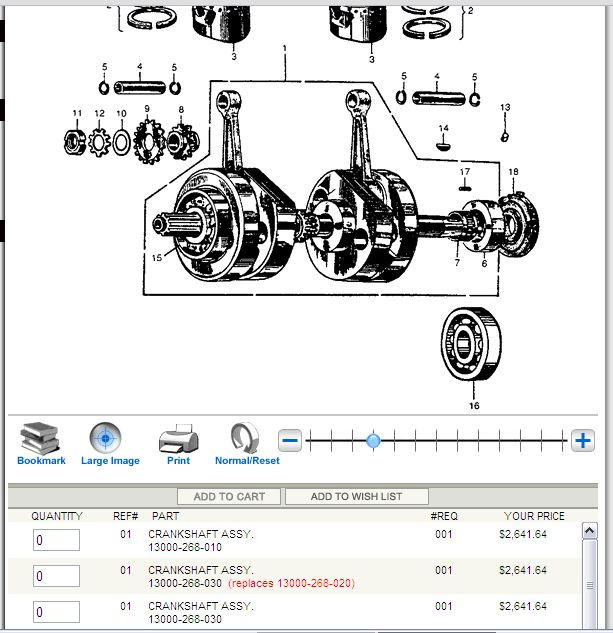 2
3
3
1
5
4
5
5
4
5
13
11
12
10
9
8
14
17
18
15
7
6
16

Bookmark
Large Image
Print
Normal/Reset

ADD TO CART
ADD TO WISH LIST

| QUANTITY | REF# | PART | #REQ | YOUR PRICE |
|---|---|---|---|---|
| 0 | 01 | CRANKSHAFT ASSY. 13000-268-010 | 001 | $2,641.64 |
| 0 | 01 | CRANKSHAFT ASSY. 13000-268-030 (replaces 13000-268-020) | 001 | $2,641.64 |
| 0 | 01 | CRANKSHAFT ASSY. 13000-268-030 | 001 | $2,641.64 |