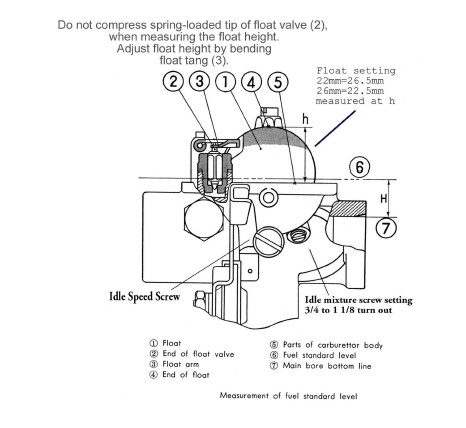 Do not compress spring-loaded tip of float valve (2), when measuring the float height. Adjust float height by bending float tang (3).

Float setting
22mm=26.5mm
26mm=22.5mm
measured at h

2 3 1 4 5

h

6

H

7

Idle Speed Screw

Idle mixture screw setting
3/4 to 1 1/8 turn out

① Float
② End of float valve
③ Float arm
④ End of float

⑤ Parts of carburettor body
⑥ Fuel standard level
⑦ Main bore bottom line

Measurement of fuel standard level